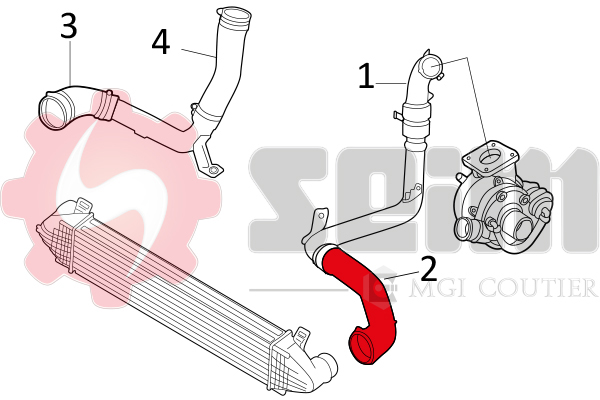 3
4
1
2
SEIM
MGI COUTIER