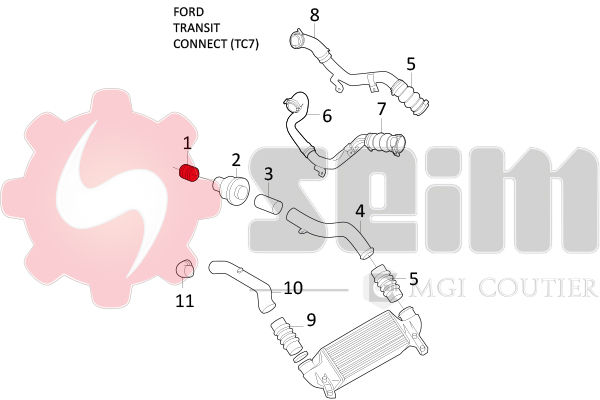 FORD
TRANSIT
CONNECT (TC7)

8
5
6
7
1
2
3
4
5
11
10
9

seim
MGI COUTIER