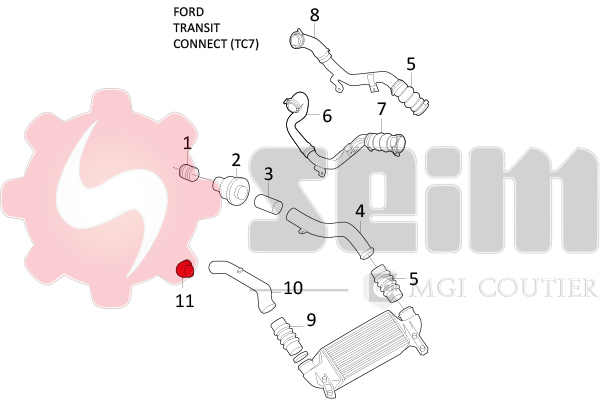 FORD
TRANSIT
CONNECT (TC7)

8

5

6

7

1

2

3

4

5

10

11

9

seim

MGI COUTIER