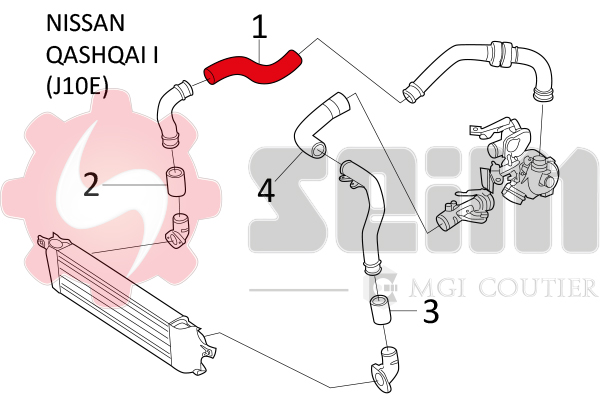 NISSAN
QASHQAI I
(J10E)

1

2

4

3

SEIM

MGI COUTIER