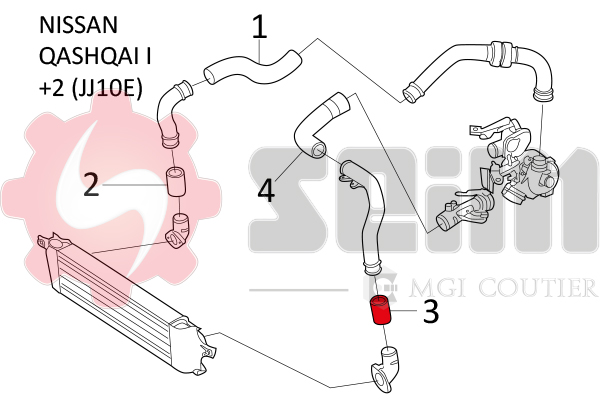 NISSAN
QASHQAI I
+2 (JJ10E)

1

2

4

3

SEIM
MGI COUTIER