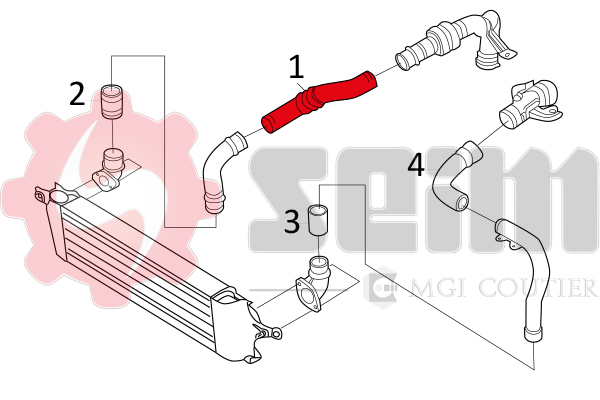 1
2
4
3
SEIM
MGI COUTIER