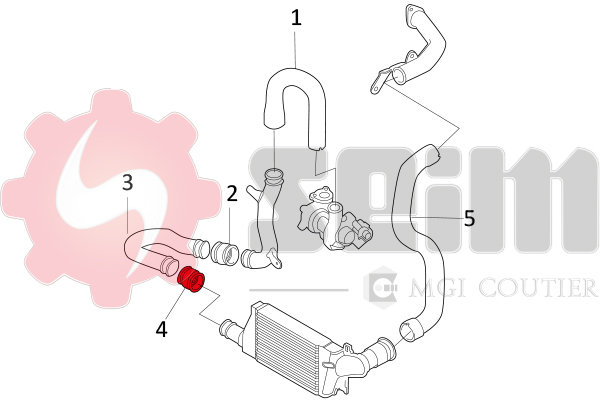 1
3
2
5
4
SEIM
MGI COUTIER