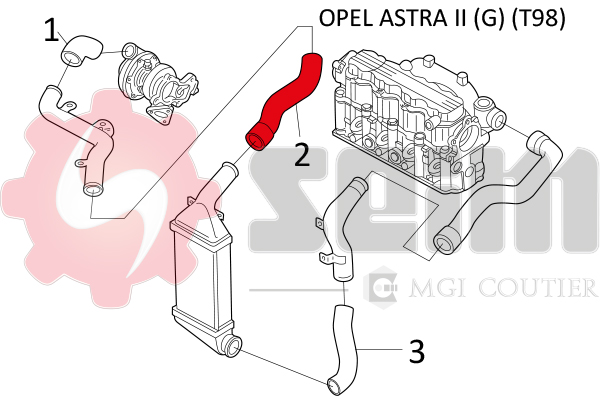 OPEL ASTRA II (G) (T98)

1

2

3

SEIM

MGI COUTIER