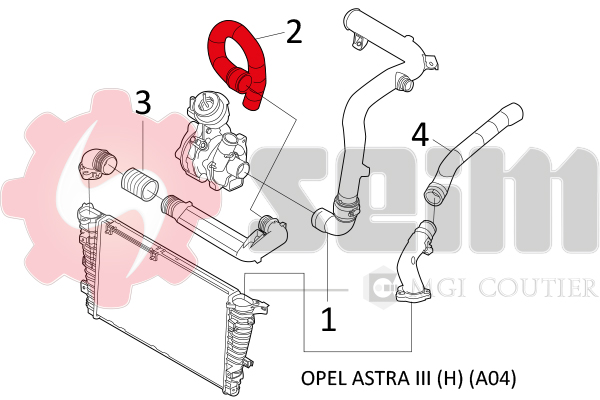 2
3
4
seim
MGI COUTIER
1
OPEL ASTRA III (H) (A04)