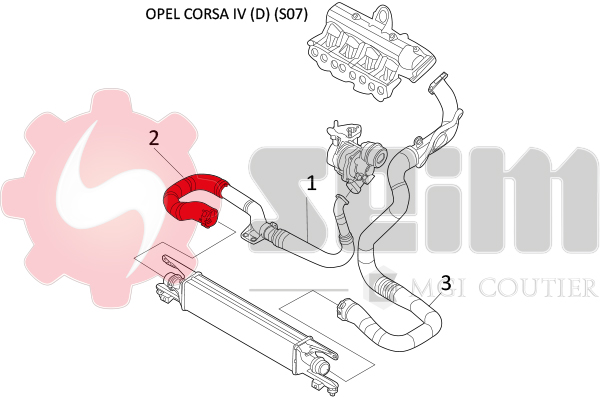 OPEL CORSA IV (D) (S07)

2

1

3

SEIM

MGI COUTIER