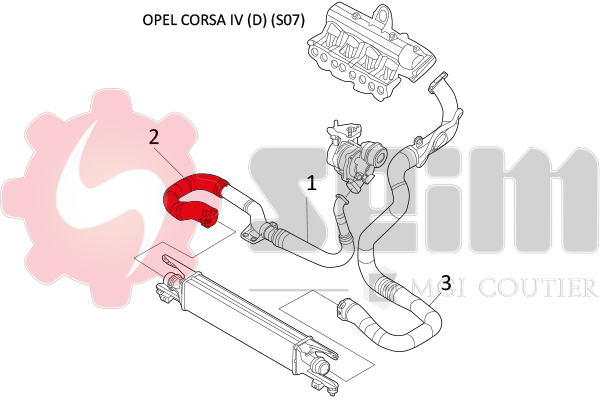 OPEL CORSA IV (D) (S07)

2

1

3

SEIM

MGI COUTIER