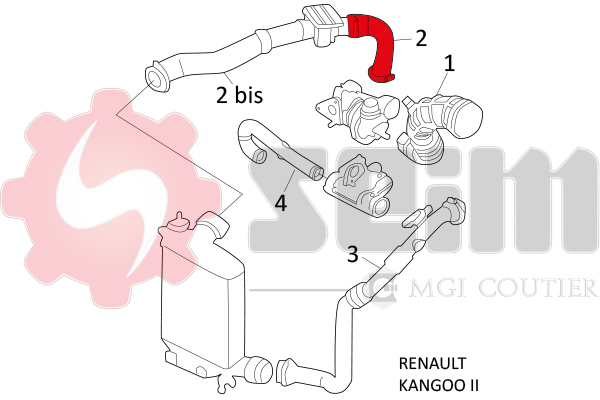 2
1
2 bis
4
3
SEIM
MGI COUTIER
RENAULT
KANGOO II