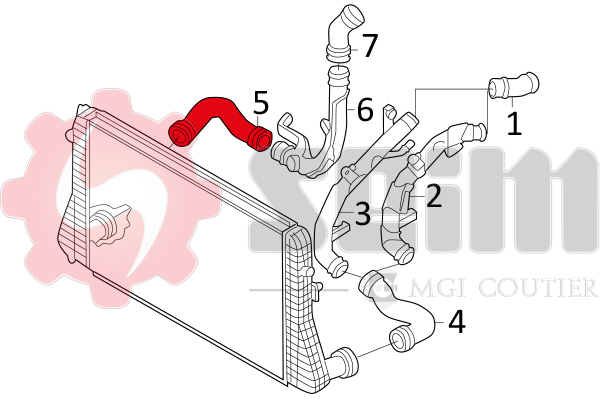 7
5
6
1
2
3
4
Seim
MGI COUTIER