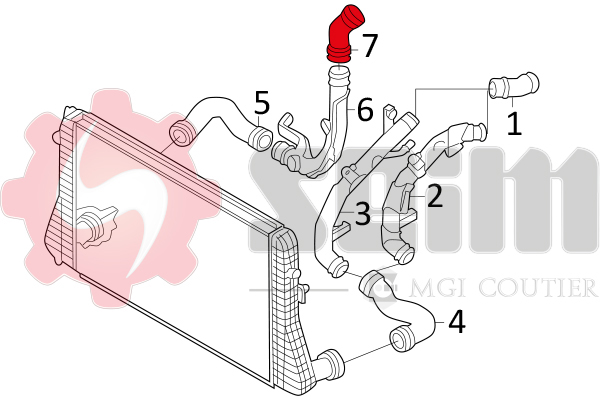 7
5
6
1
2
3
4
Seim
MGI COUTIER