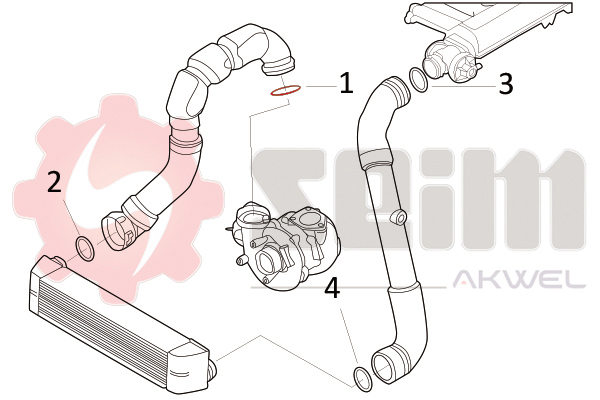 1
3
2
SEIM
AKWEL
4