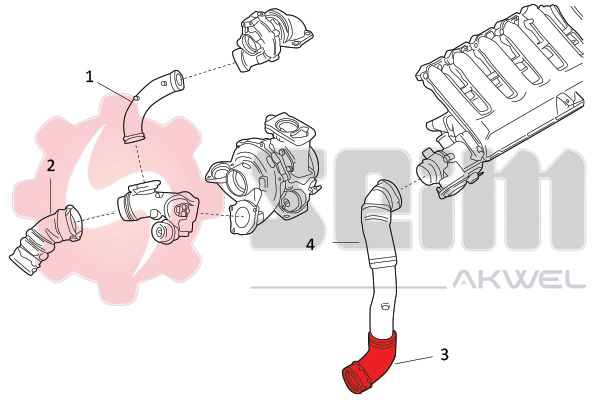 1

2

4

3

SEIM

AKWEL