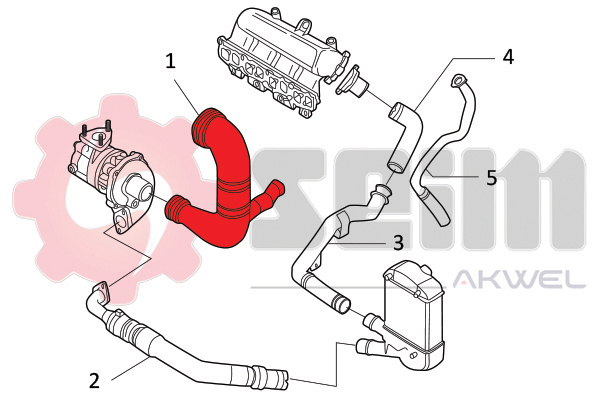 1
4
5
3
2
SEIM
AKWEL