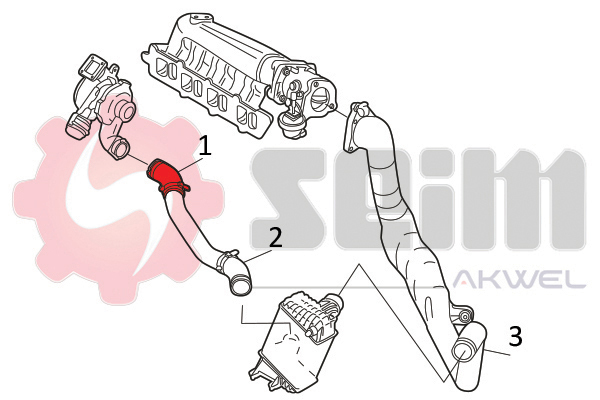 1
2
3
SEIM
AKWEL