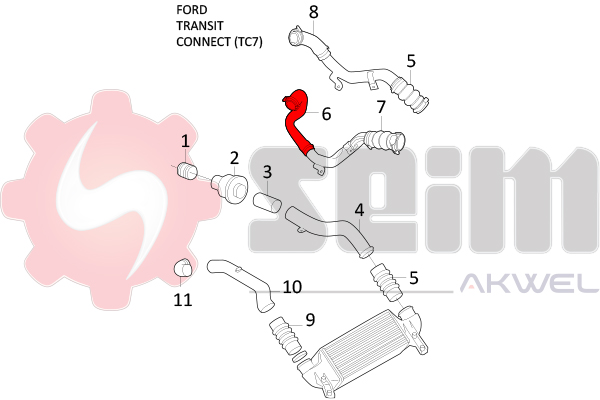 FORD
TRANSIT
CONNECT (TC7)

8
5
6
7
1
2
3
4
5
10
11
9

seim
AKWEL