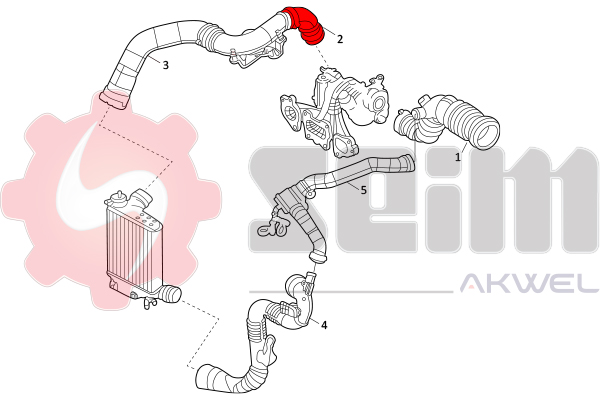 2
3
1
5
4
seim
AKWEL