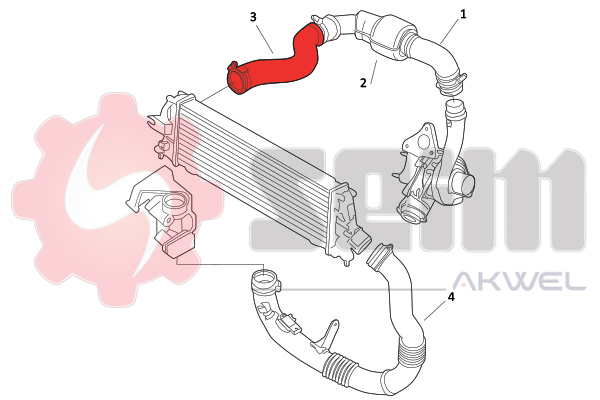 3
1
2
SEIM
AKWEL
4