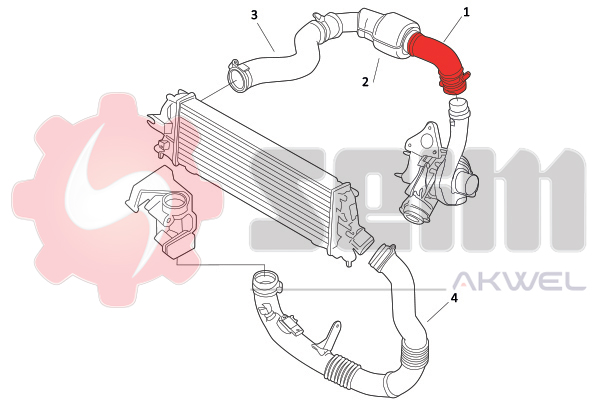 3
1
2
SEIM
AKWEL
4