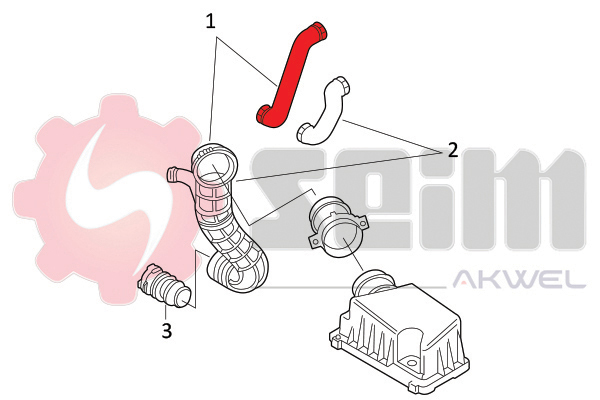 1
2
3
seim
AKWEL