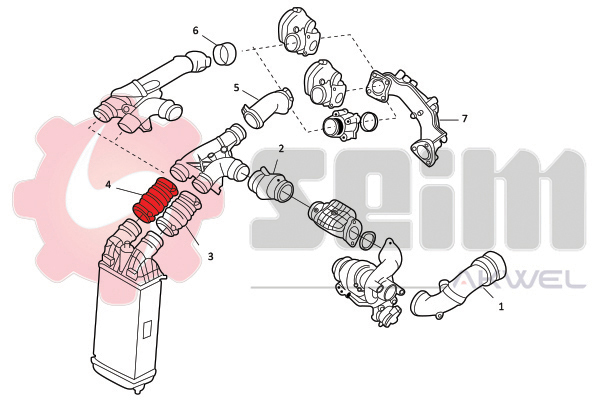 6
5
7
2
4
3
1
seim
AKWEL