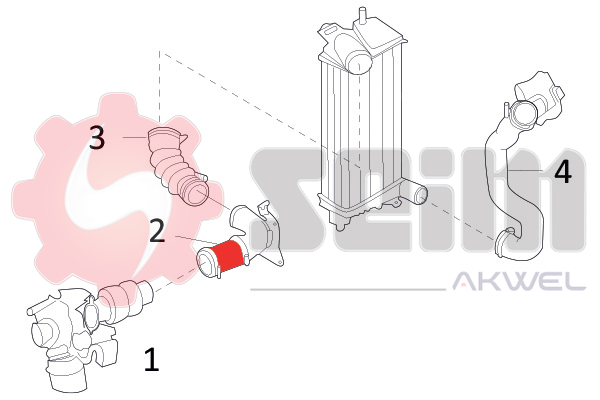 3

2

1

4

Seim

AKWEL