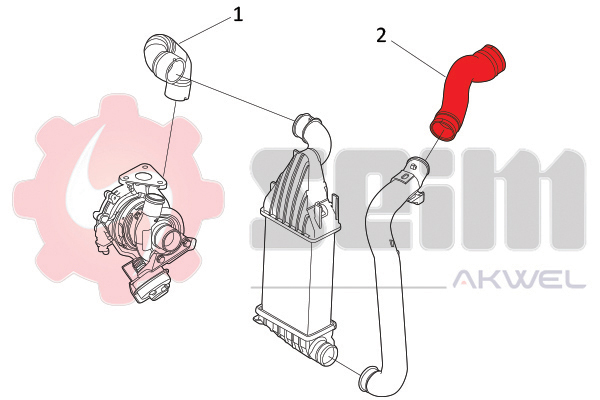 1

2

SEIM

AKWEL