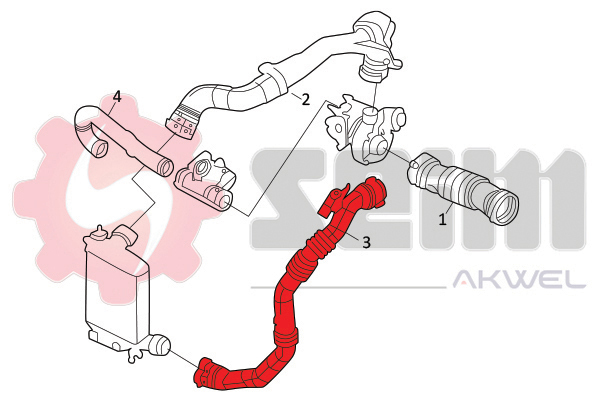 4
2
1
3
SEIM
AKWEL