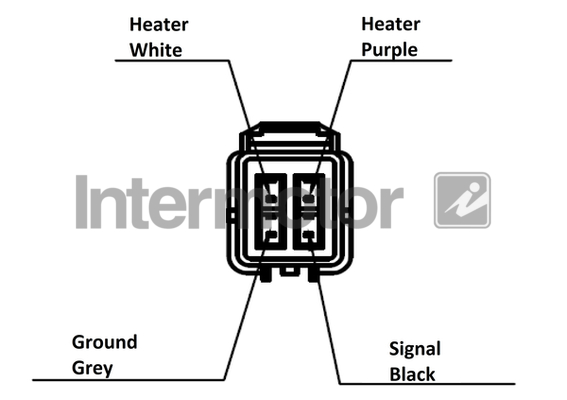 Heater
White

Heater
Purple

Intermotor

Ground
Grey

Signal
Black