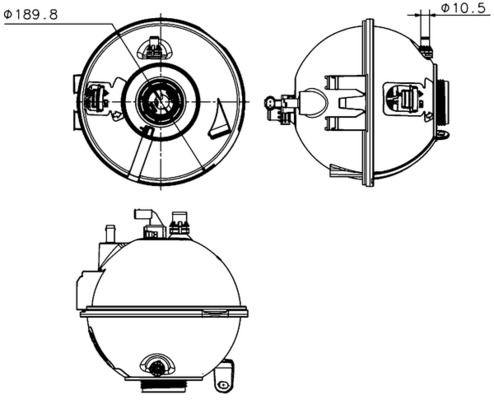 Φ189.8

Φ10.5