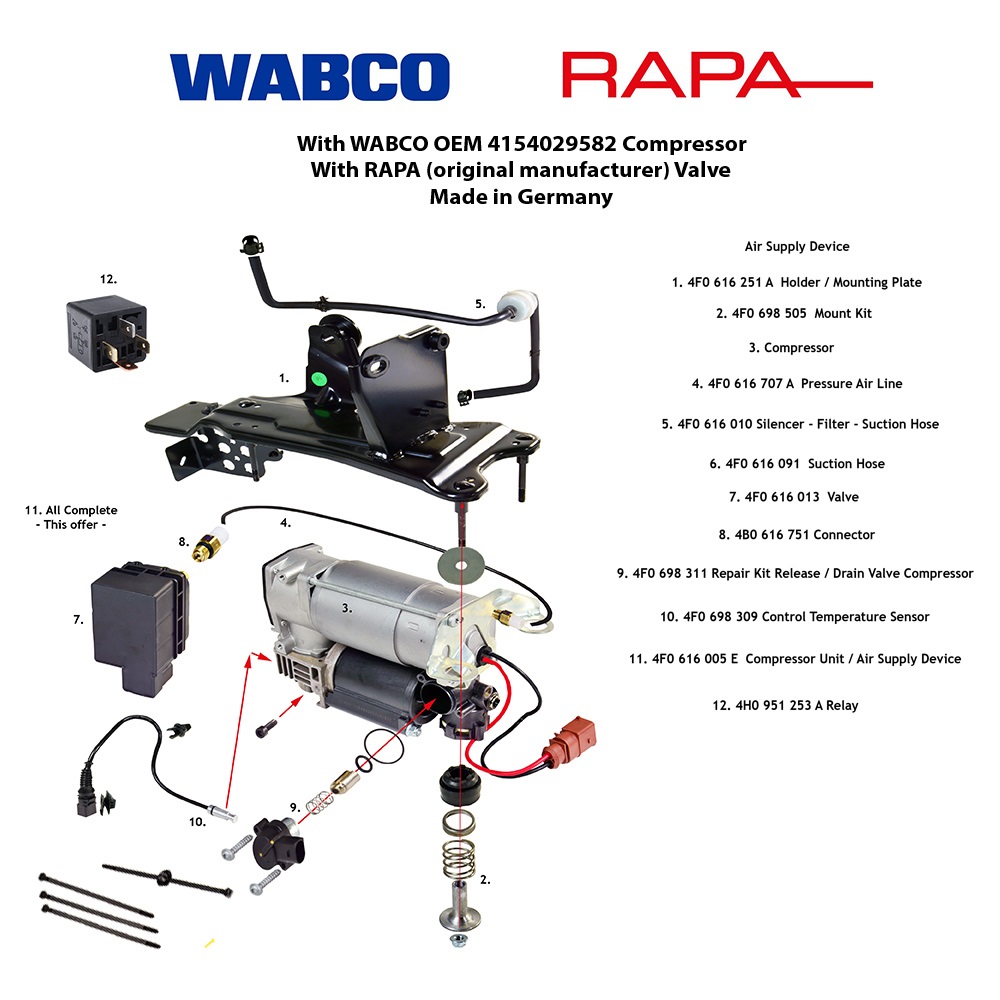 WABCO RAPA

With WABCO OEM 4154029582 Compressor
With RAPA (original manufacturer) Valve
Made in Germany

12.

5.

1.

11. All Complete
- This offer -

8.

4.

7.

3.

10.

9.

2.

Air Supply Device

1. 4F0 616 251 A Holder / Mounting Plate

2. 4F0 698 505 Mount Kit

3. Compressor

4. 4F0 616 707 A Pressure Air Line

5. 4F0 616 010 Silencer - Filter - Suction Hose

6. 4F0 616 091 Suction Hose

7. 4F0 616 013 Valve

8. 4B0 616 751 Connector

9. 4F0 698 311 Repair Kit Release / Drain Valve Compressor

10. 4F0 698 309 Control Temperature Sensor

11. 4F0 616 005 E Compressor Unit / Air Supply Device

12. 4H0 951 253 A Relay