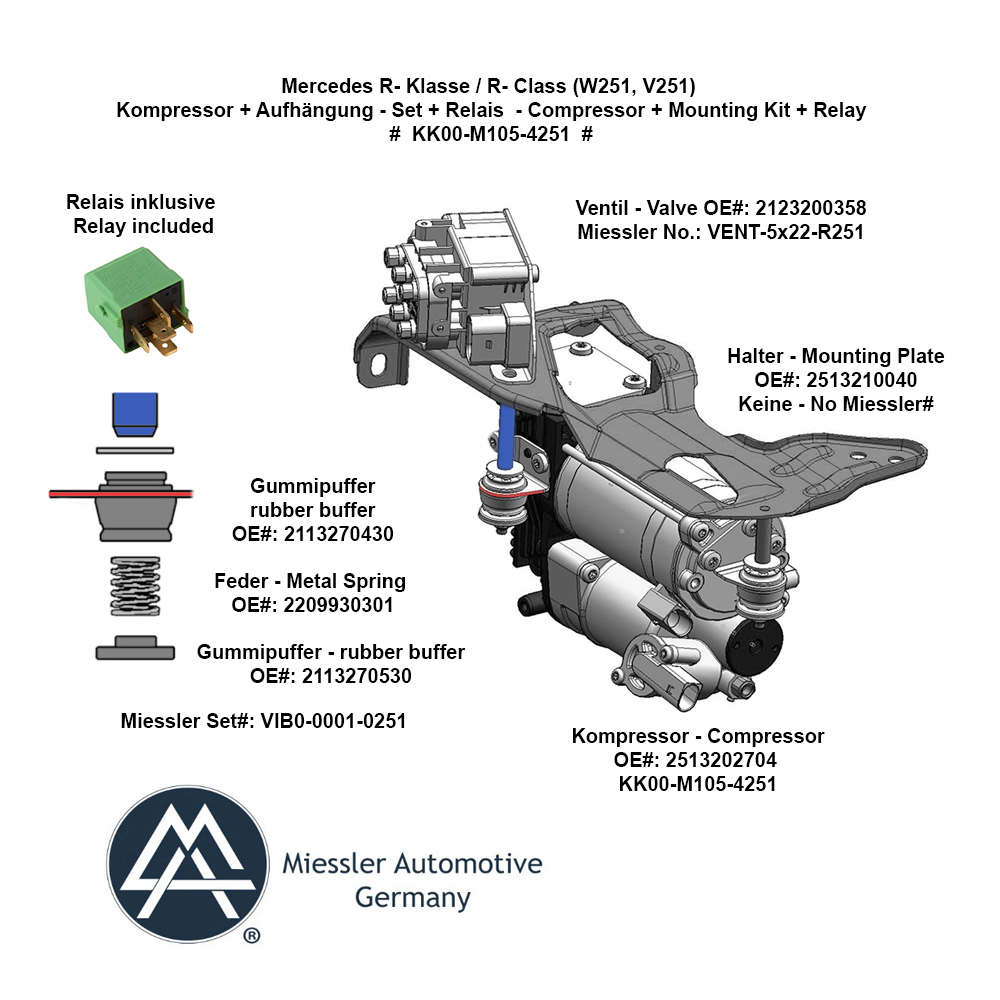 Mercedes R- Klasse / R- Class (W251, V251)
Kompressor + Aufhängung - Set + Relais - Compressor + Mounting Kit + Relay
# KK00-M105-4251 #

Relais inklusive
Relay included

Ventil - Valve OE#: 2123200358
Miessler No.: VENT-5x22-R251

Halter - Mounting Plate
OE#: 2513210040
Keine - No Miessler#

Gummipuffer
rubber buffer
OE#: 2113270430

Feder - Metal Spring
OE#: 2209930301

Gummipuffer - rubber buffer
OE#: 2113270530

Miessler Set#: VIB0-0001-0251

Kompressor - Compressor
OE#: 2513202704
KK00-M105-4251

Miessler Automotive
Germany
®