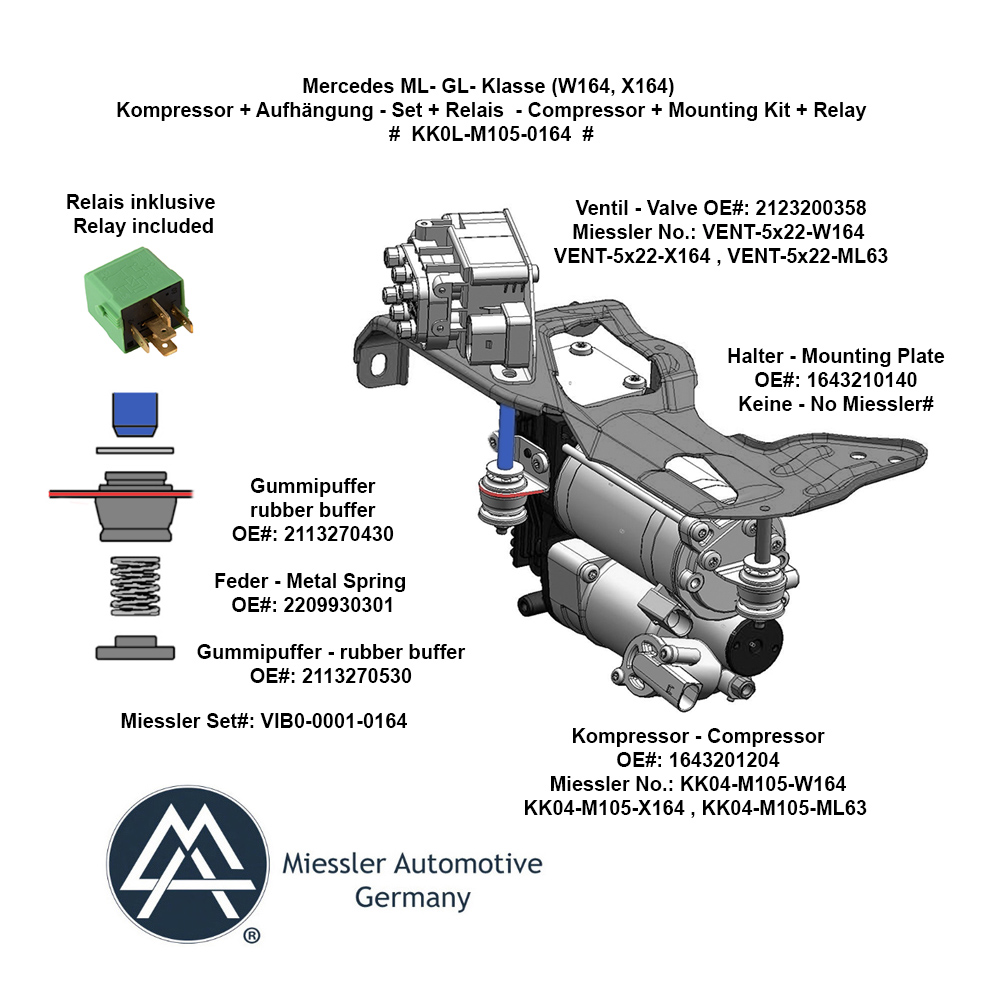 Mercedes ML- GL- Klasse (W164, X164)
Kompressor + Aufhängung - Set + Relais - Compressor + Mounting Kit + Relay
# KK0L-M105-0164 #

Relais inklusive
Relay included

Ventil - Valve OE#: 2123200358
Miessler No.: VENT-5x22-W164
VENT-5x22-X164 , VENT-5x22-ML63

Halter - Mounting Plate
OE#: 1643210140
Keine - No Miessler#

Gummipuffer
rubber buffer
OE#: 2113270430

Feder - Metal Spring
OE#: 2209930301

Gummipuffer - rubber buffer
OE#: 2113270530

Miessler Set#: VIB0-0001-0164

Kompressor - Compressor
OE#: 1643201204
Miessler No.: KK04-M105-W164
KK04-M105-X164 , KK04-M105-ML63

Miessler Automotive
Germany
®