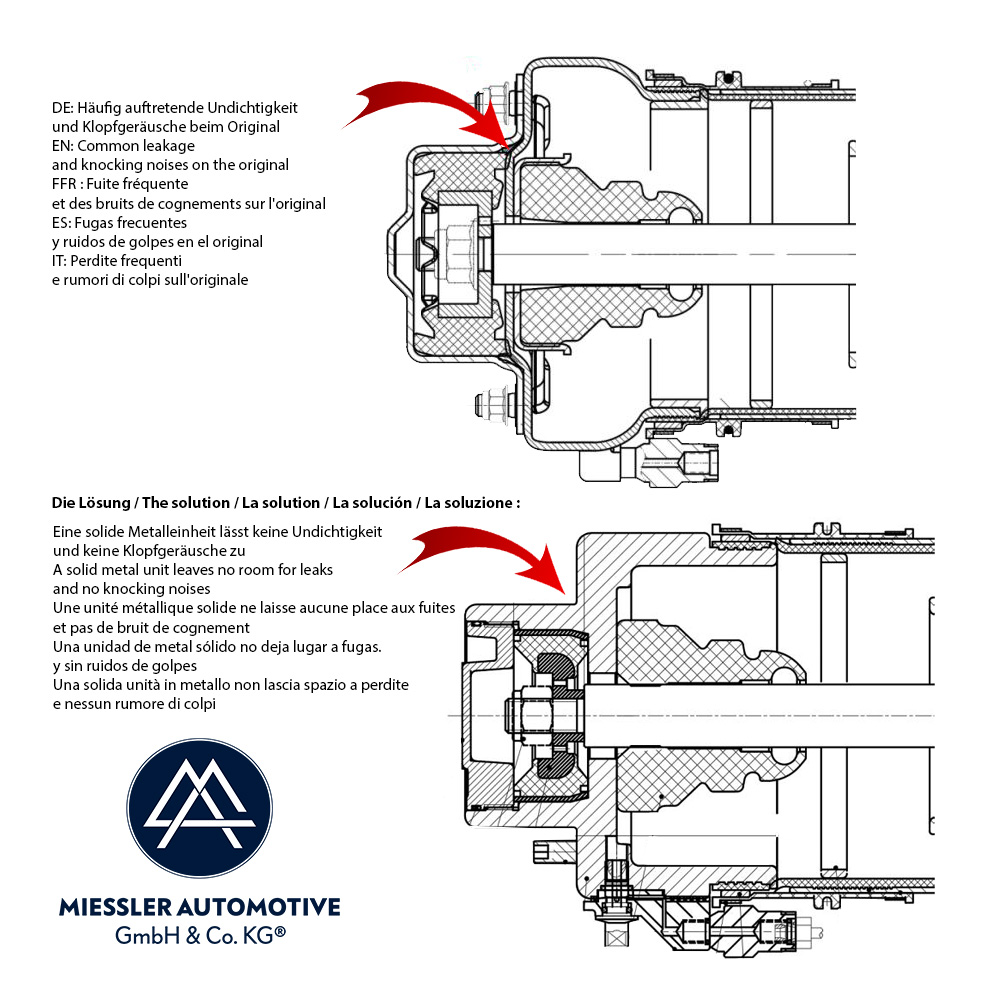 DE: Häufig auftretende Undichtigkeit
und Klopfgeräusche beim Original
EN: Common leakage
and knocking noises on the original
FFR : Fuite fréquente
et des bruits de cognements sur l'original
ES: Fugas frecuentes
y ruidos de golpes en el original
IT: Perdite frequenti
e rumori di colpi sull'originale

Die Lösung / The solution / La solution / La solución / La soluzione :

Eine solide Metalleinheit lässt keine Undichtigkeit
und keine Klopfgeräusche zu
A solid metal unit leaves no room for leaks
and no knocking noises
Une unité métallique solide ne laisse aucune place aux fuites
et pas de bruit de cognement
Una unidad de metal sólido no deja lugar a fugas.
y sin ruidos de golpes
Una solida unità in metallo non lascia spazio a perdite
e nessun rumore di colpi

MIESSLER AUTOMOTIVE
GmbH & Co. KG®