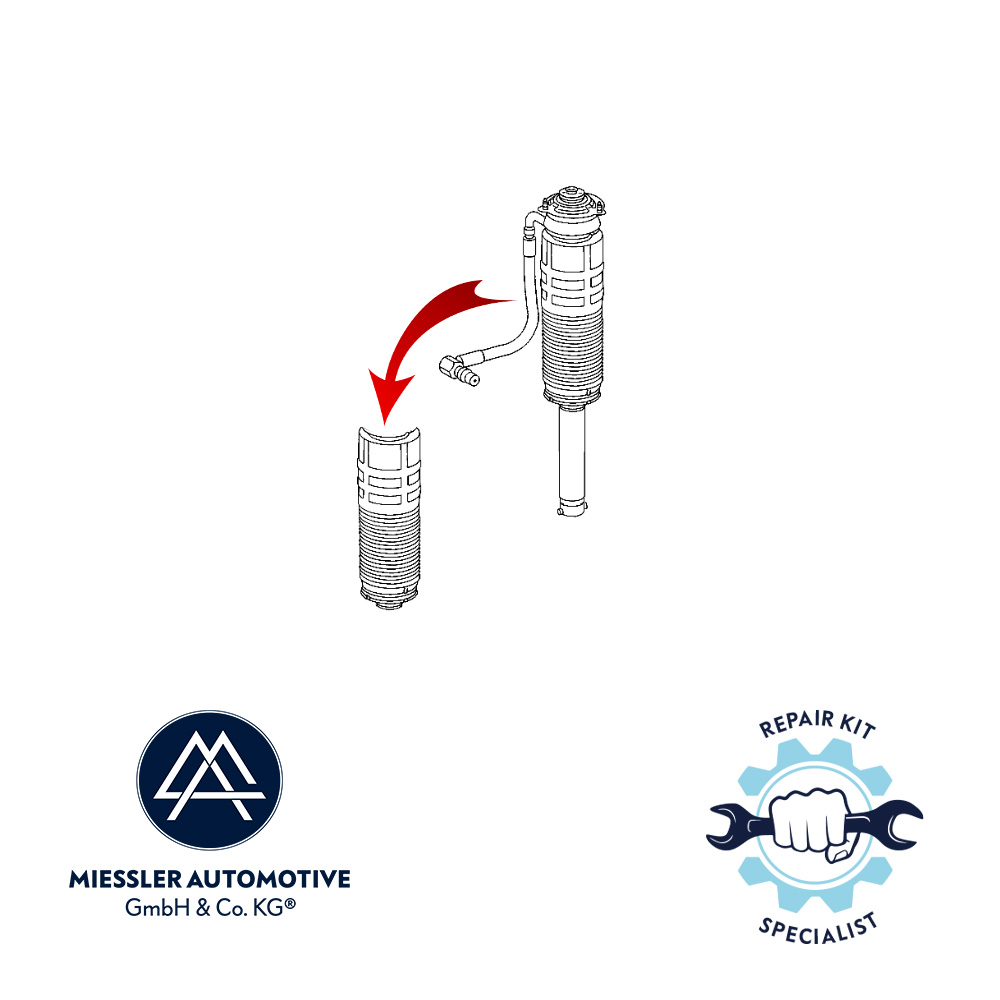 MIESSLER AUTOMOTIVE
GmbH & Co. KG®

REPAIR KIT
SPECIALIST