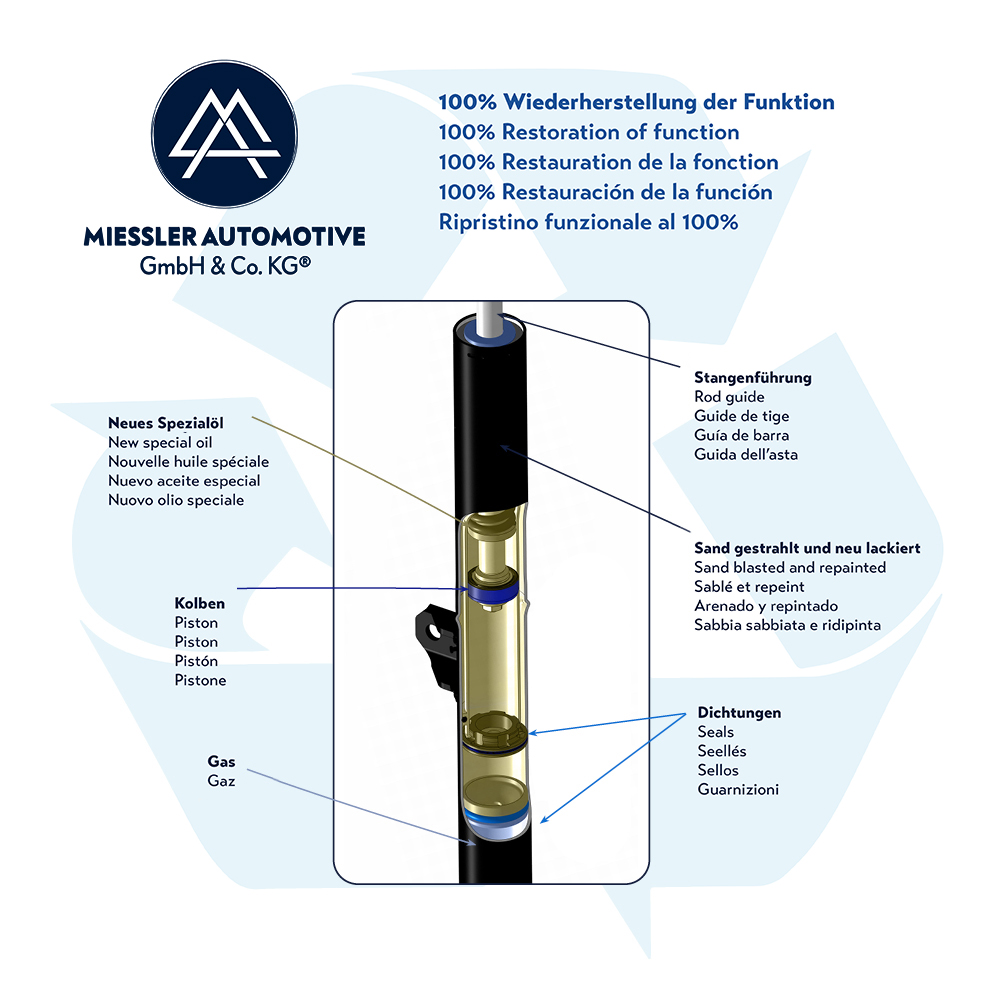 MIESSLER AUTOMOTIVE
GmbH & Co. KG®

100% Wiederherstellung der Funktion
100% Restoration of function
100% Restauration de la fonction
100% Restauración de la función
Ripristino funzionale al 100%

Neues Spezialöl
New special oil
Nouvelle huile spéciale
Nuevo aceite especial
Nuovo olio speciale

Kolben
Piston
Piston
Pistón
Pistone

Gas
Gaz

Stangenführung
Rod guide
Guide de tige
Guía de barra
Guida dell'asta

Sand gestrahlt und neu lackiert
Sand blasted and repainted
Sablé et repeint
Arenado y repintado
Sabbia sabbiata e ridipinta

Dichtungen
Seals
Seellés
Sellos
Guarnizioni