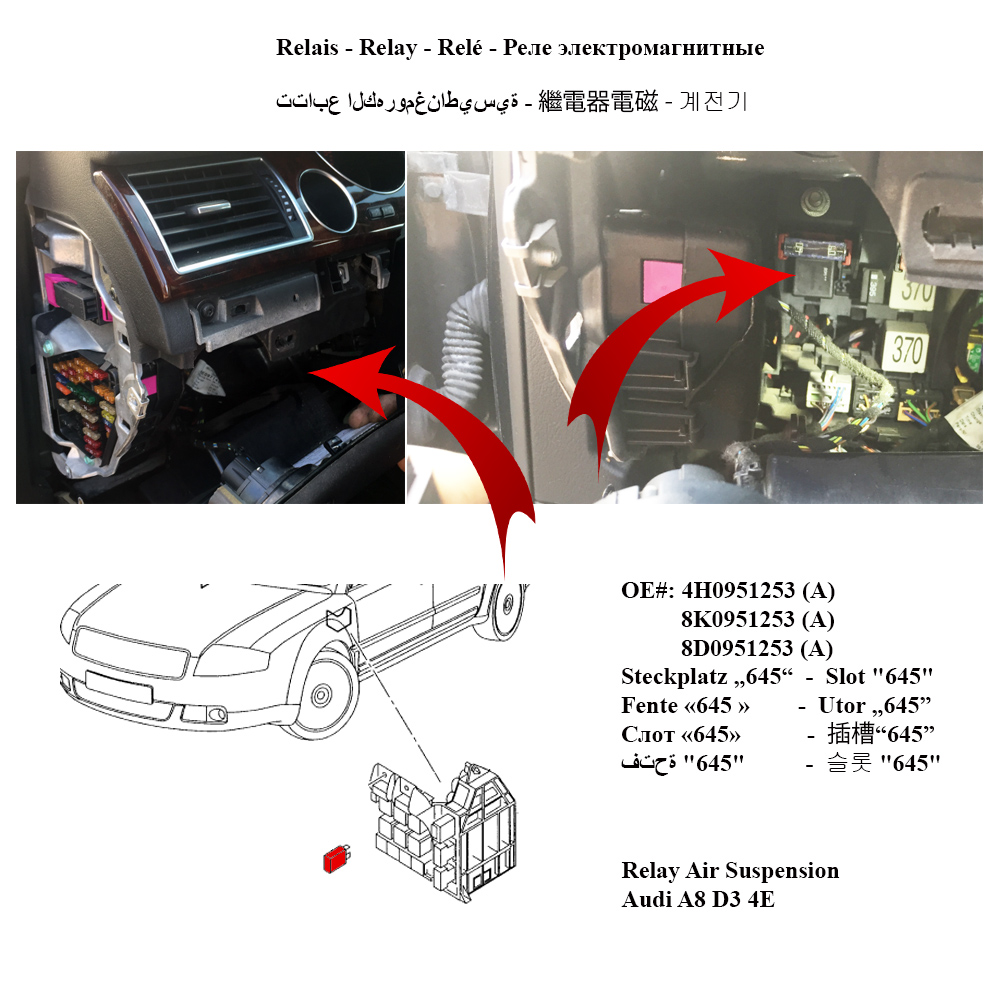 Relais - Relay - Relé - Реле электромагнитные

تتابع الكهرومغناطيسية - 繼電器電磁 - 계전기

370

370

OE#: 4H0951253 (A)
8K0951253 (A)
8D0951253 (A)
Steckplatz „645“ - Slot "645"
Fente «645 » - Utor „645”
Слот «645» - 插槽“645”
فتحة "645" - 슬롯 "645"

Relay Air Suspension
Audi A8 D3 4E