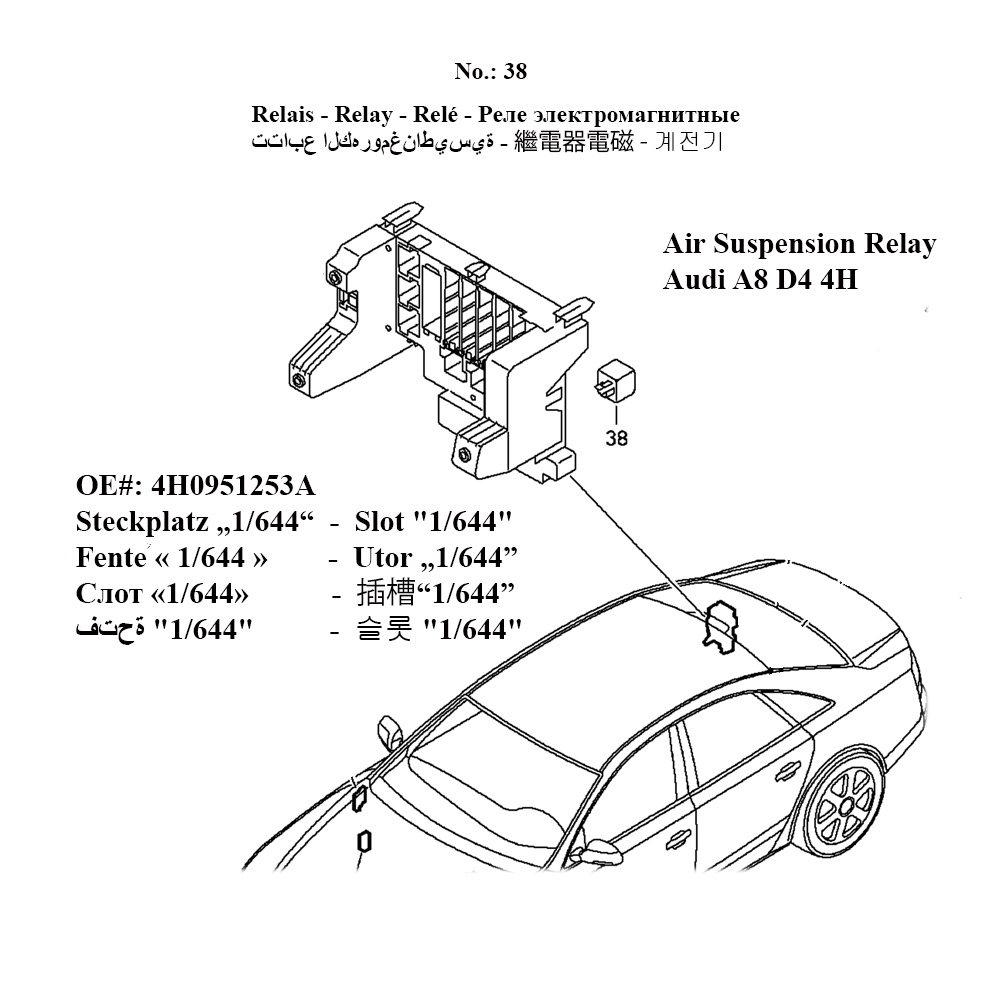 No.: 38

Relais - Relay - Relé - Реле электромагнитные
تتابع الكهرومغناطيسية - 繼電器電磁 - 계전기

Air Suspension Relay
Audi A8 D4 4H

38

OE#: 4H0951253A
Steckplatz „1/644“ - Slot "1/644"
Fente « 1/644 » - Utor „1/644”
Слот «1/644» - 插槽“1/644”
فتحة "1/644" - 슬롯 "1/644"