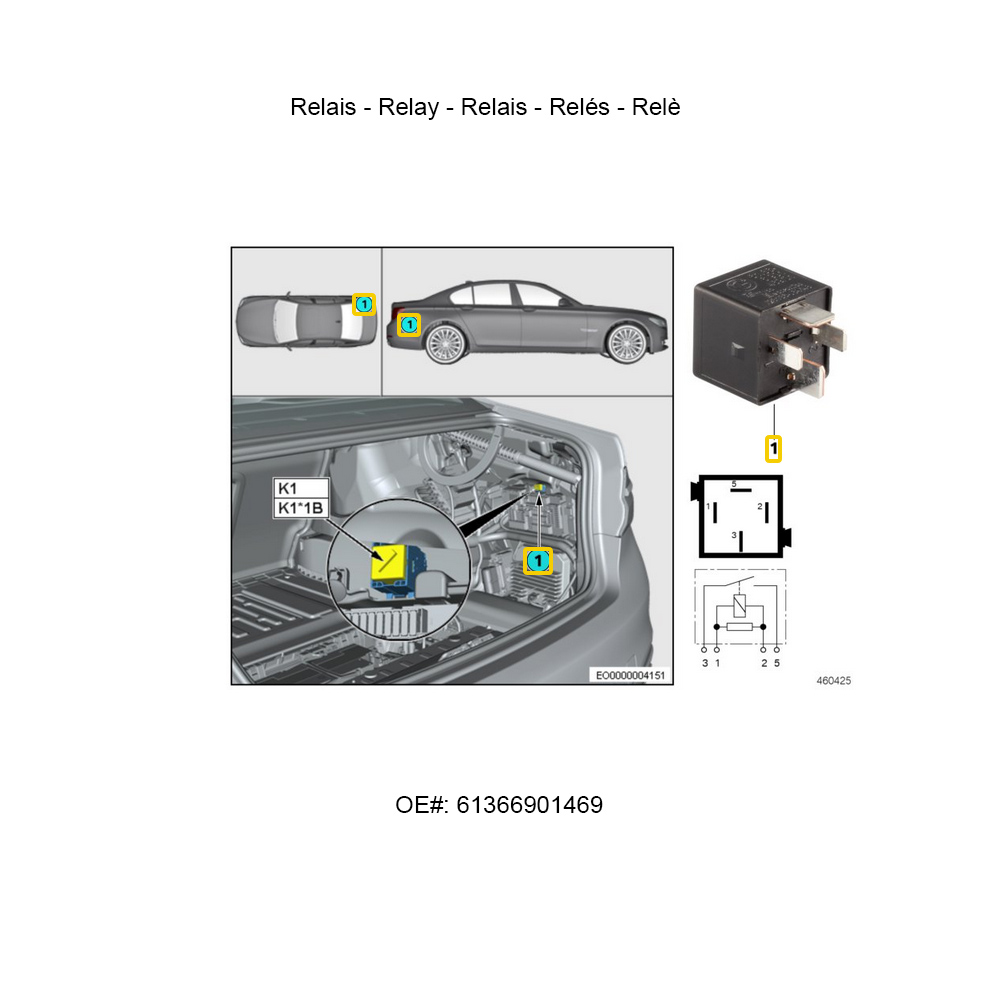 Relais - Relay - Relais - Relés - Relè

1

1

K1
K1*1B

1

EO0000004151

1

5
1
2
3

3 1
2 5

460425

OE#: 61366901469