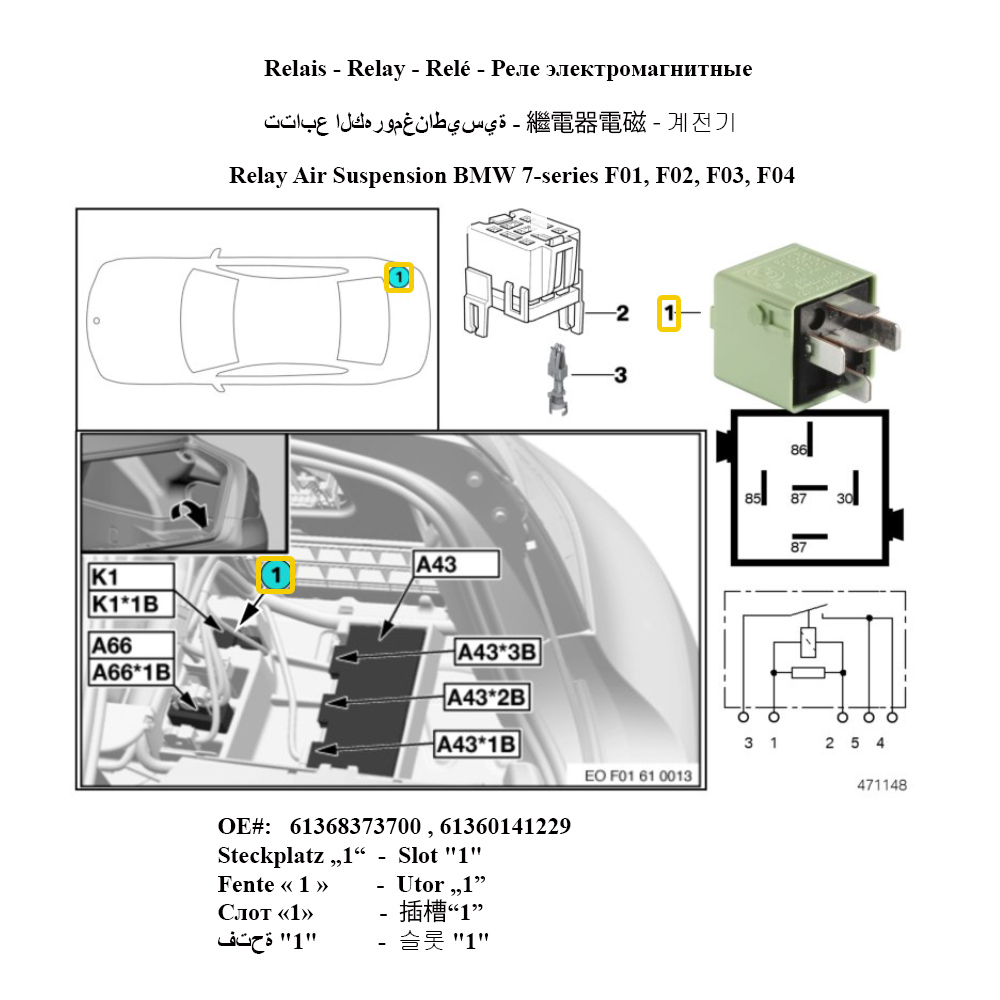 Relais - Relay - Relé - Реле электромагнитные

تتابع الكهرومغناطيسية - 繼電器電磁 - 계전기

Relay Air Suspension BMW 7-series F01, F02, F03, F04

1

2

3

1

86

85

87

30

87

1

K1

K1*1B

A66

A66*1B

A43

A43*3B

A43*2B

A43*1B

EO F01 61 0013

3 1 2 5 4

471148

OE#: 61368373700 , 61360141229
Steckplatz „1“ - Slot "1"
Fente « 1 » - Utor „1”
Слот «1» - 插槽“1”
فتحة "1" - 슬롯 "1"