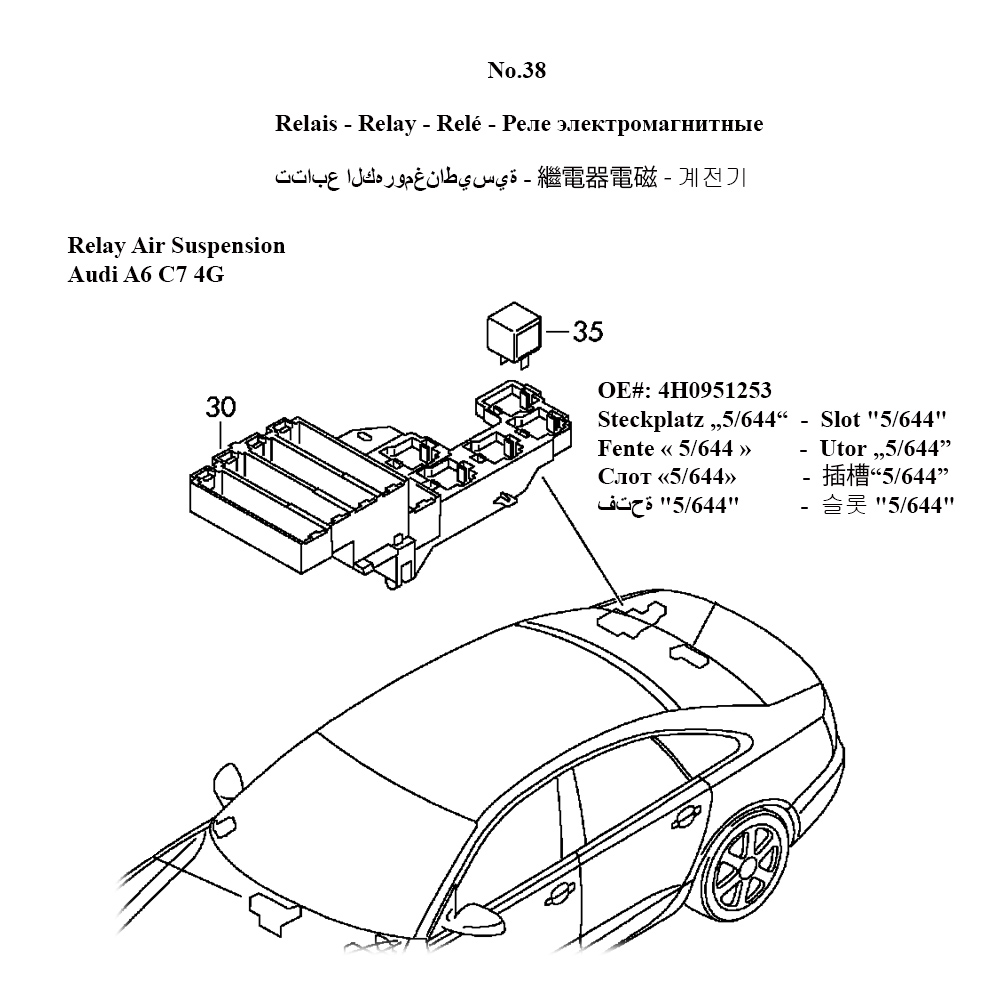 No.38

Relais - Relay - Relé - Реле электромагнитные

تتابع الكهرومغناطيسية - 繼電器電磁 - 계전기

Relay Air Suspension
Audi A6 C7 4G

35

30

OE#: 4H0951253
Steckplatz „5/644“ - Slot "5/644"
Fente « 5/644 » - Utor „5/644”
Слот «5/644» - 插槽“5/644”
فتحة "5/644" - 슬롯 "5/644"