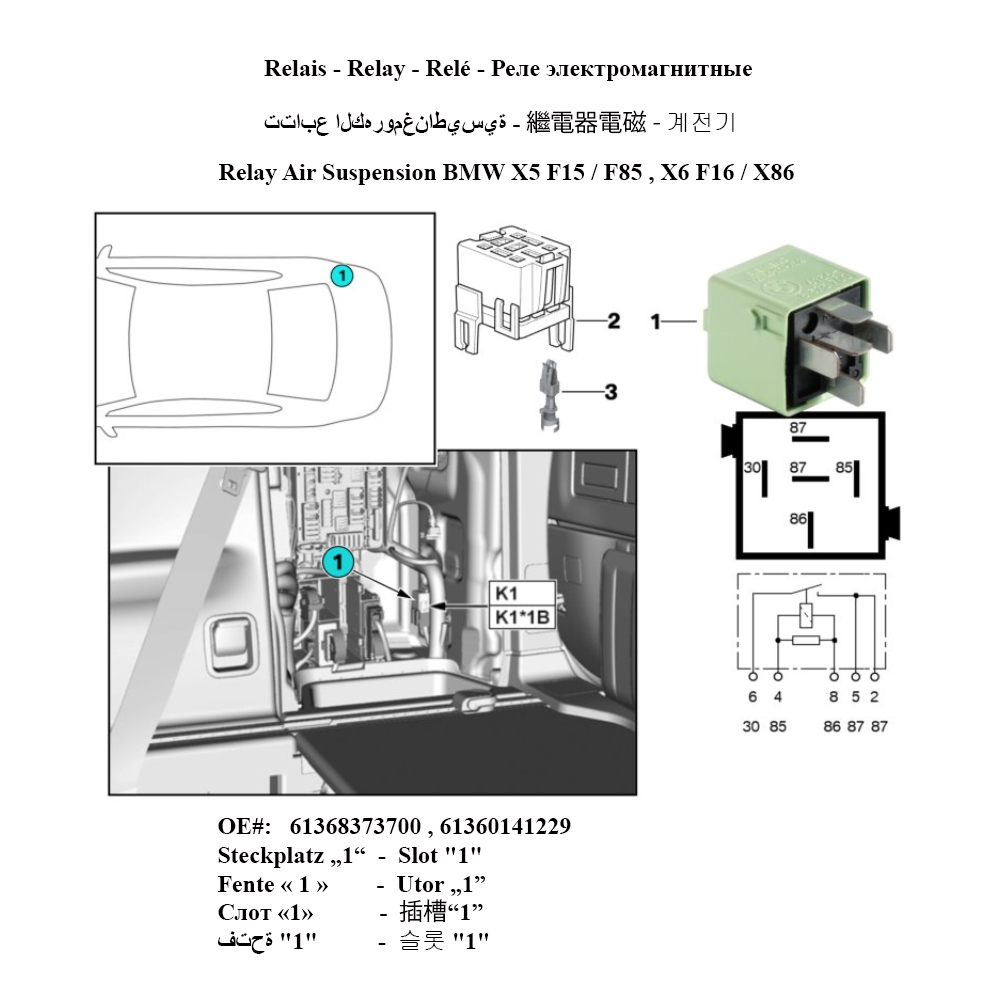 Relais - Relay - Relé - Реле электромагнитные

تتابع الكهرومغناطيسية - 繼電器電磁 - 계전기

Relay Air Suspension BMW X5 F15 / F85 , X6 F16 / X86

1

2

1

3

87

30

87

85

86

1

K1

K1*1B

6 4 8 5 2

30 85 86 87 87

OE#: 61368373700 , 61360141229
Steckplatz „1“ - Slot "1"
Fente « 1 » - Utor „1”
Слот «1» - 插槽“1”
فتحة "1" - 슬롯 "1"