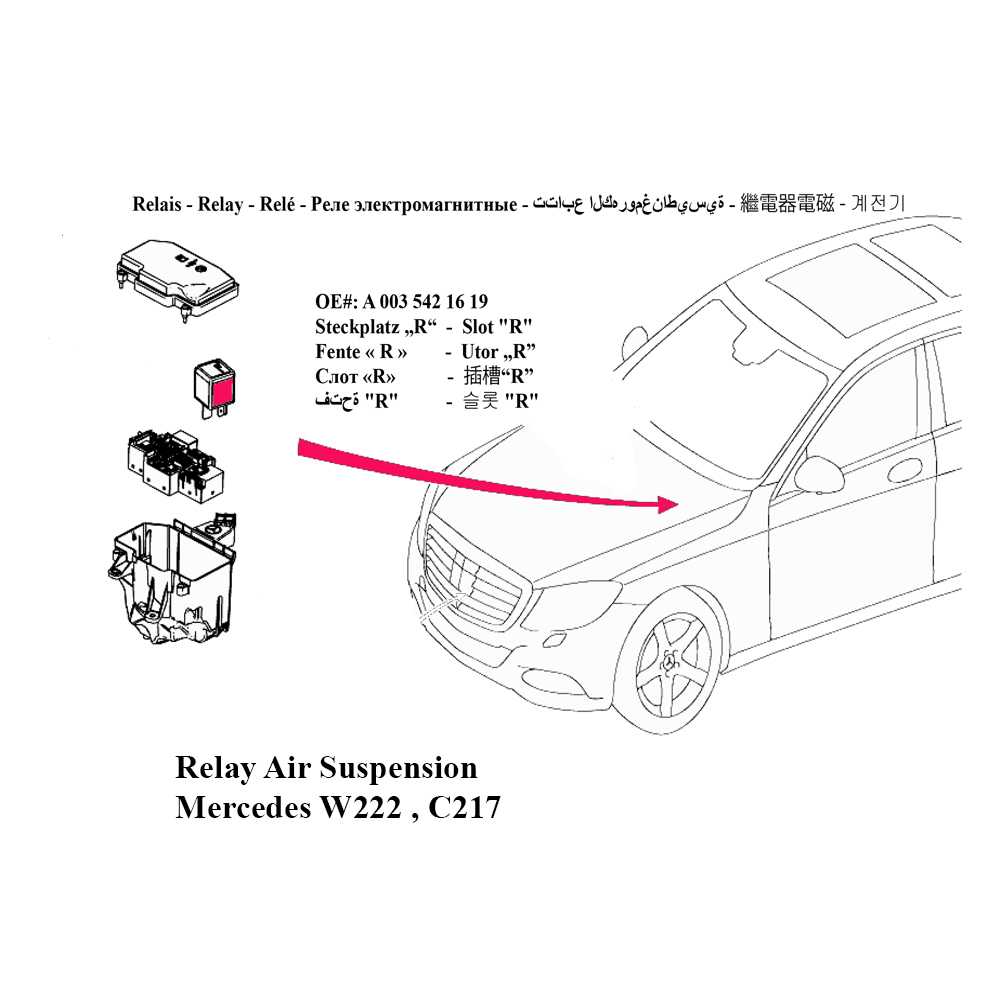 Relais - Relay - Relé - Реле электромагнитные - تتابع الكهرومغناطيسية - 繼電器電磁 - 계전기

OE#: A 003 542 16 19
Steckplatz „R“ - Slot "R"
Fente « R » - Utor „R”
Слот «R» - 插槽“R”
فتحة "R" - 슬롯 "R"

Relay Air Suspension
Mercedes W222 , C217