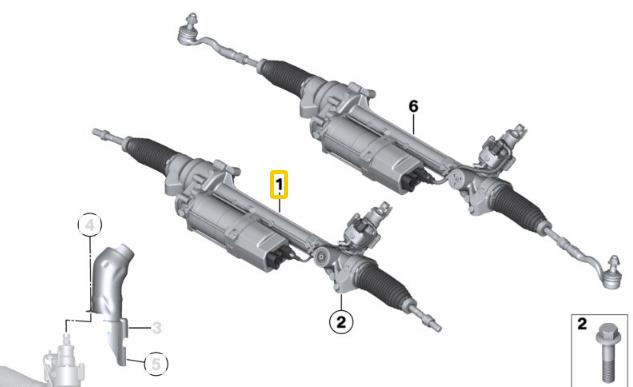 6
1
4
2
3
5
2