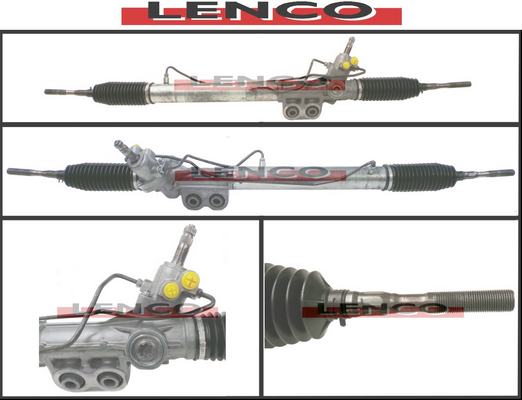 LENCO

LENCO

LENCO

LENCO

LENCO