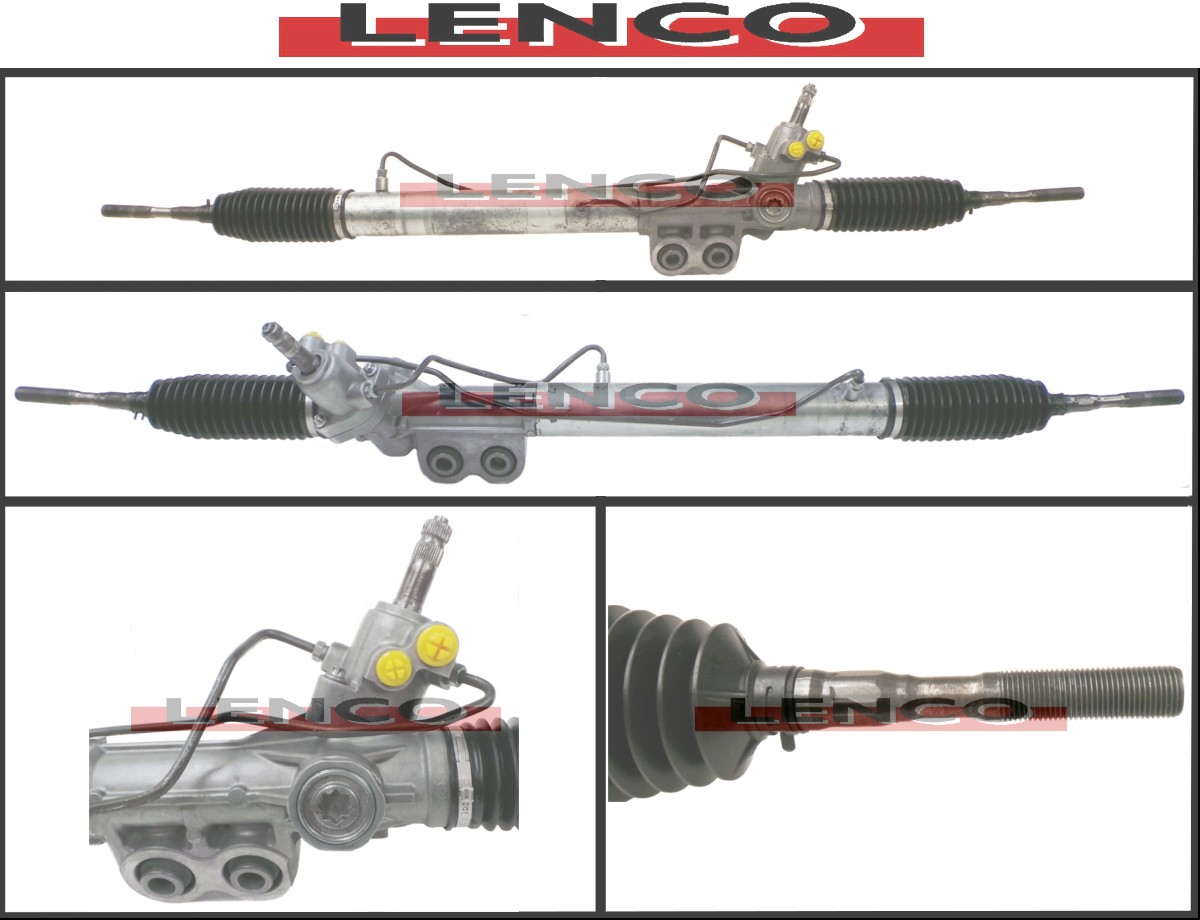 LENCO

LENCO

LENCO

LENCO

LENCO