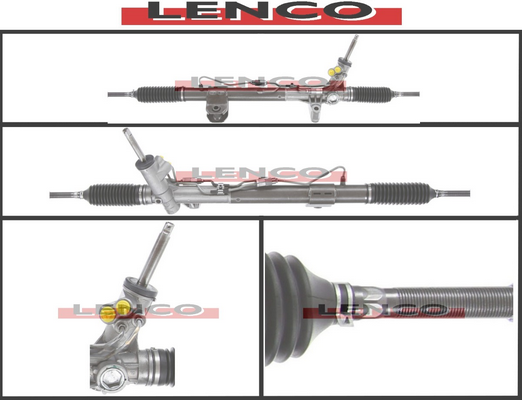 LENCO

LENCO

LENCO

LENCO

LENCO