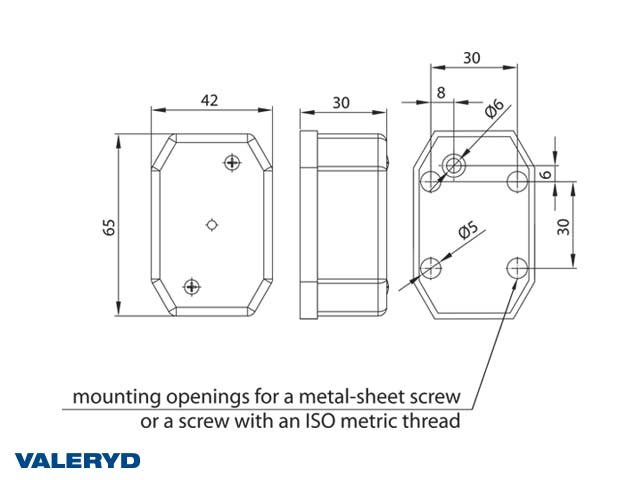 42
65
30
30
8
Ø6
6
30
Ø5
mounting openings for a metal-sheet screw
or a screw with an ISO metric thread
VALERYD