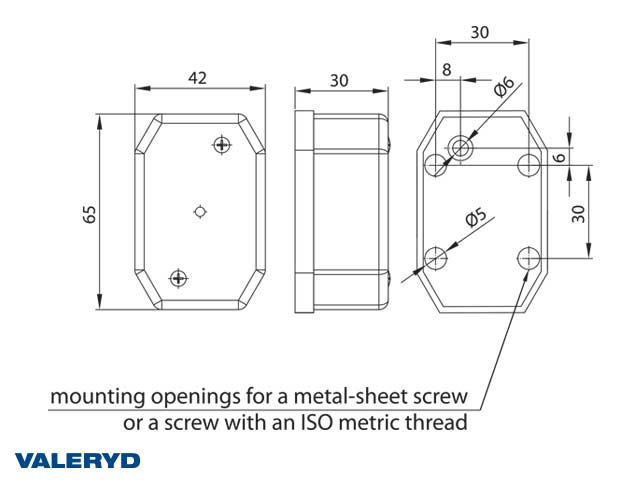 42

65

30

30

8

Ø6

6

30

Ø5

mounting openings for a metal-sheet screw or a screw with an ISO metric thread

VALERYD