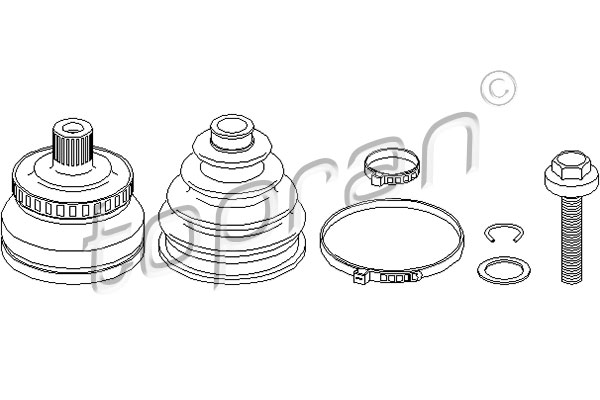 topran ©