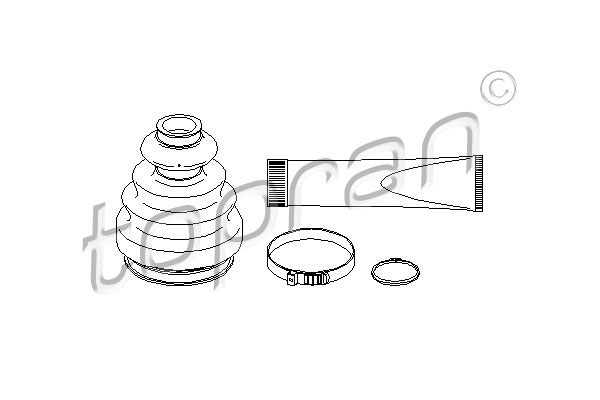 topran ©